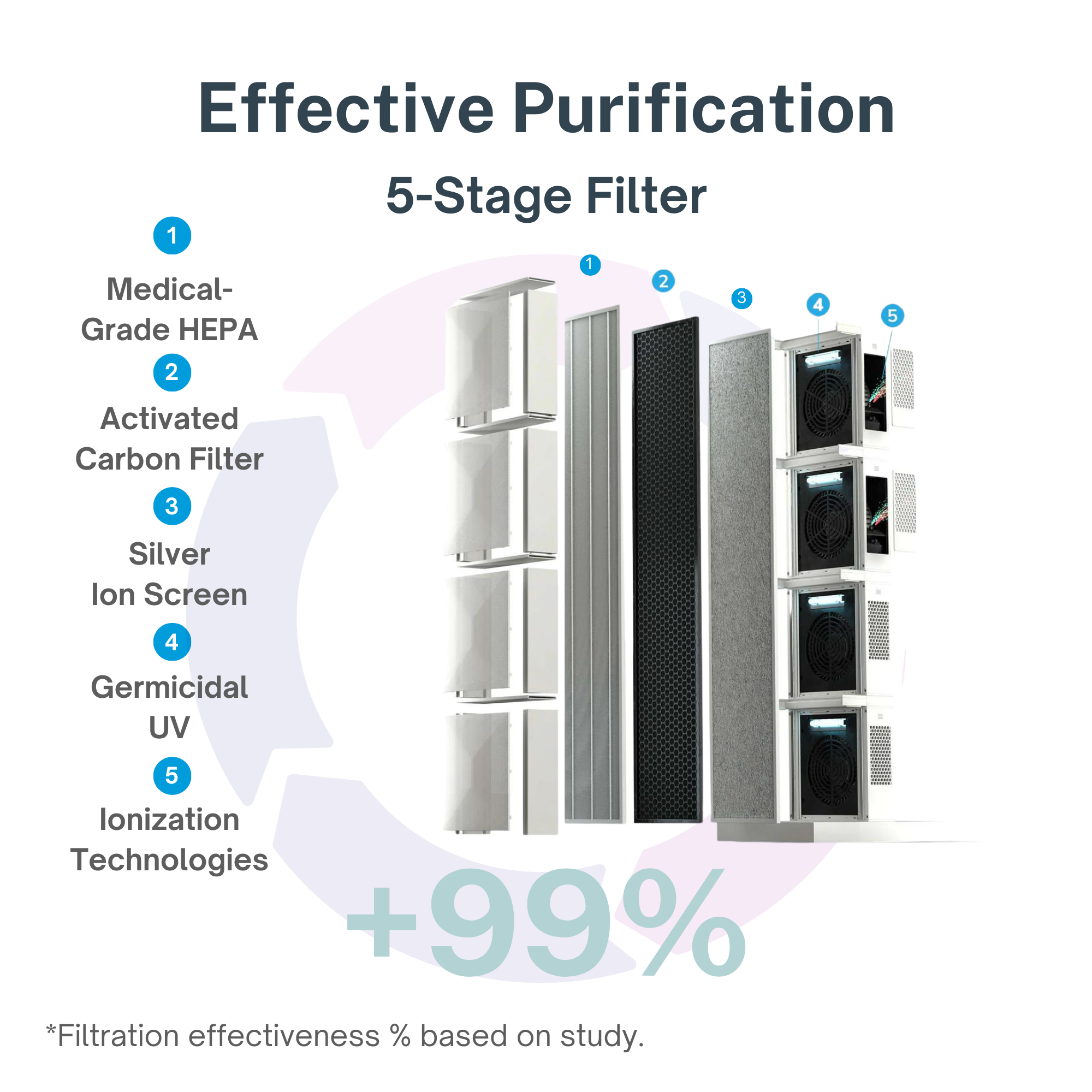 Effective Purification

5-Stage Filter

1

Medical-Grade HEPA

2

Activated Carbon Filter

3

Silver Ion Screen

4

Germicidal UV

5

Ionization Technologies

1 2 3 4 5

+99%

*Filtration effectiveness % based on study.