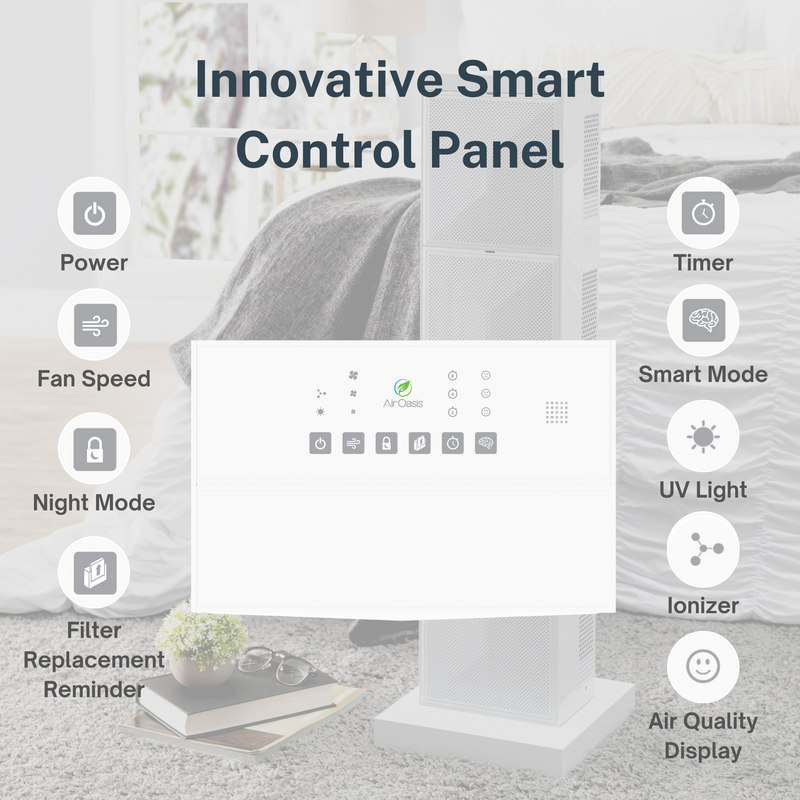 Innovative Smart Control Panel

Power

Fan Speed

Night Mode

Filter Replacement Reminder

AirOasis

Timer

Smart Mode

UV Light

Ionizer

Air Quality Display