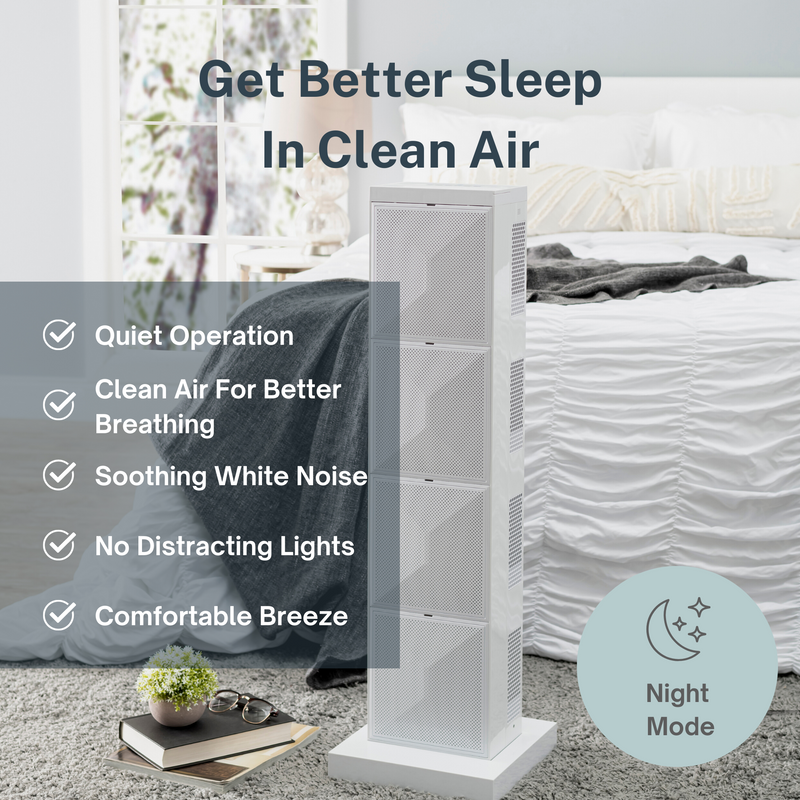 Get Better Sleep
In Clean Air

Quiet Operation

Clean Air For Better Breathing

Soothing White Noise

No Distracting Lights

Comfortable Breeze

Night Mode