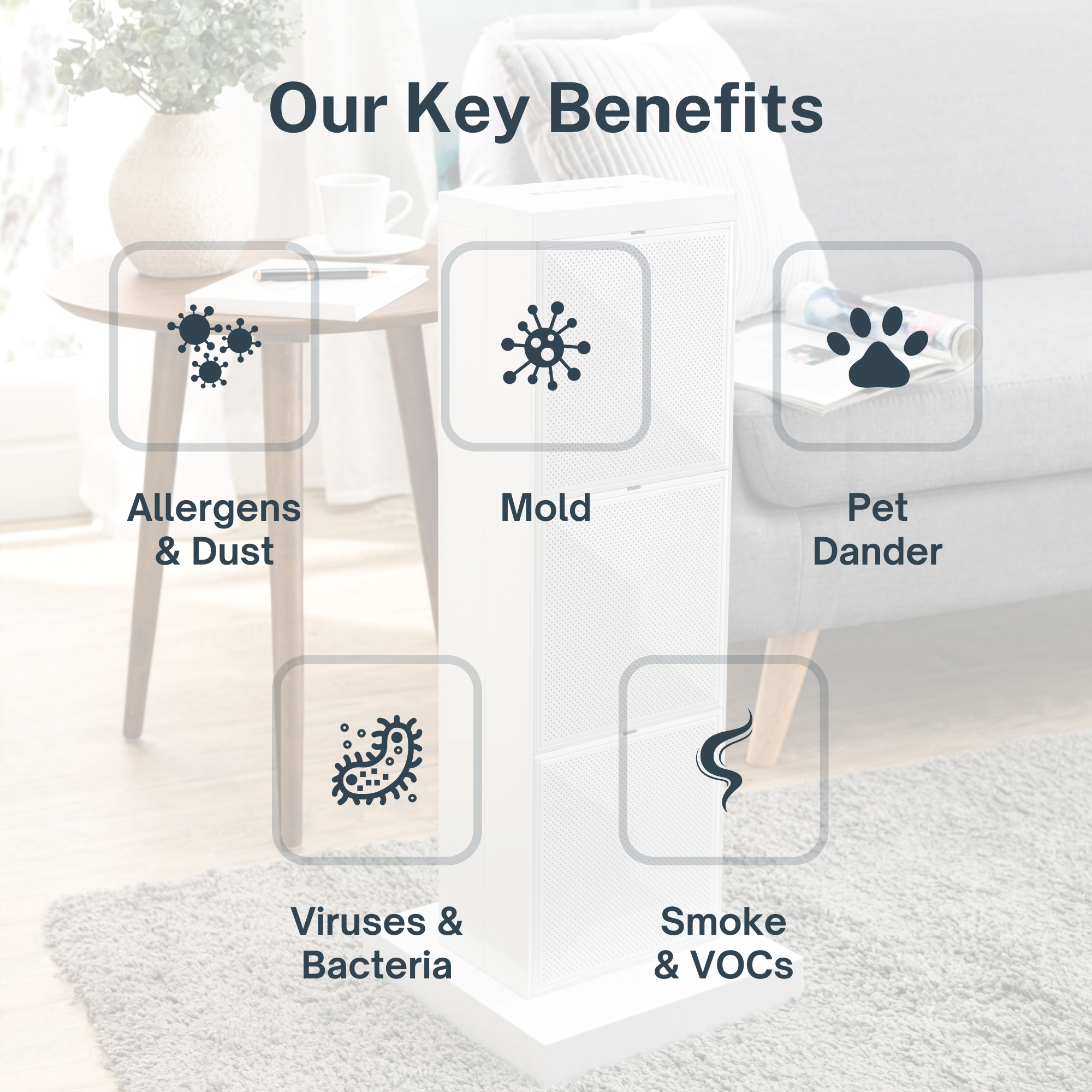 Our Key Benefits

Allergens & Dust

Mold

Pet Dander

Viruses & Bacteria

Smoke & VOCs