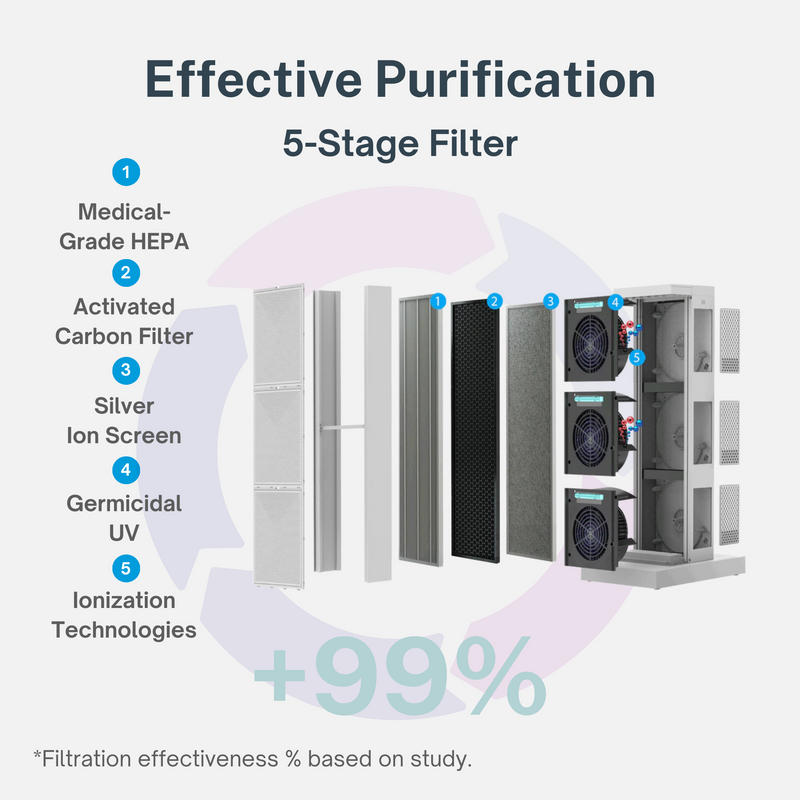 Effective Purification

5-Stage Filter

1
Medical-Grade HEPA

2
Activated Carbon Filter

3
Silver Ion Screen

4
Germicidal UV

5
Ionization Technologies

1 2 3 4 5

+99%

*Filtration effectiveness % based on study.