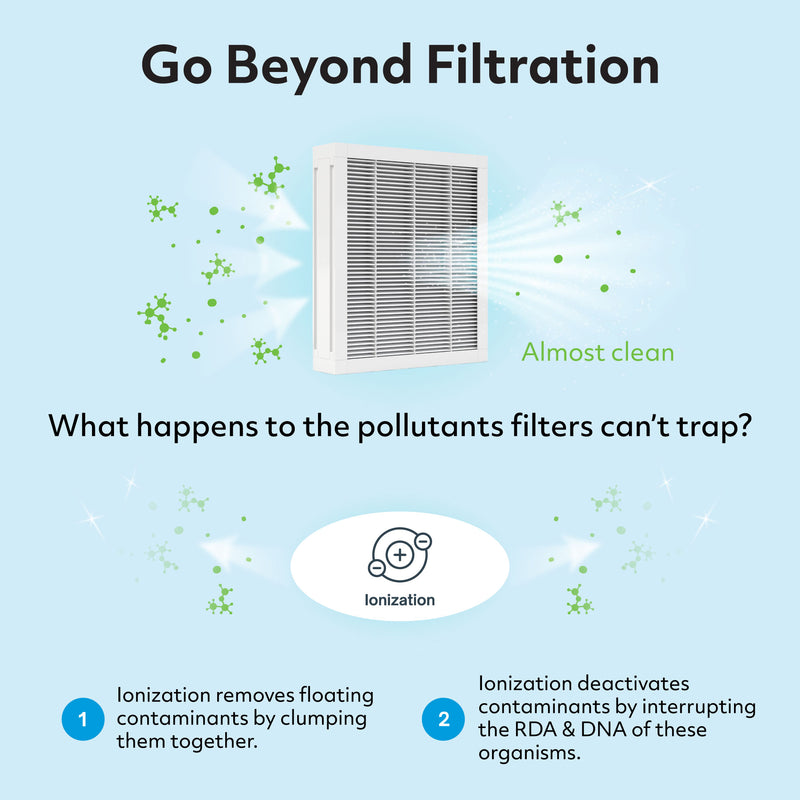 Go Beyond Filtration

Almost clean

What happens to the pollutants filters can't trap?

Ionization

1 Ionization removes floating contaminants by clumping them together.

2 Ionization deactivates contaminants by interrupting the RDA & DNA of these organisms.